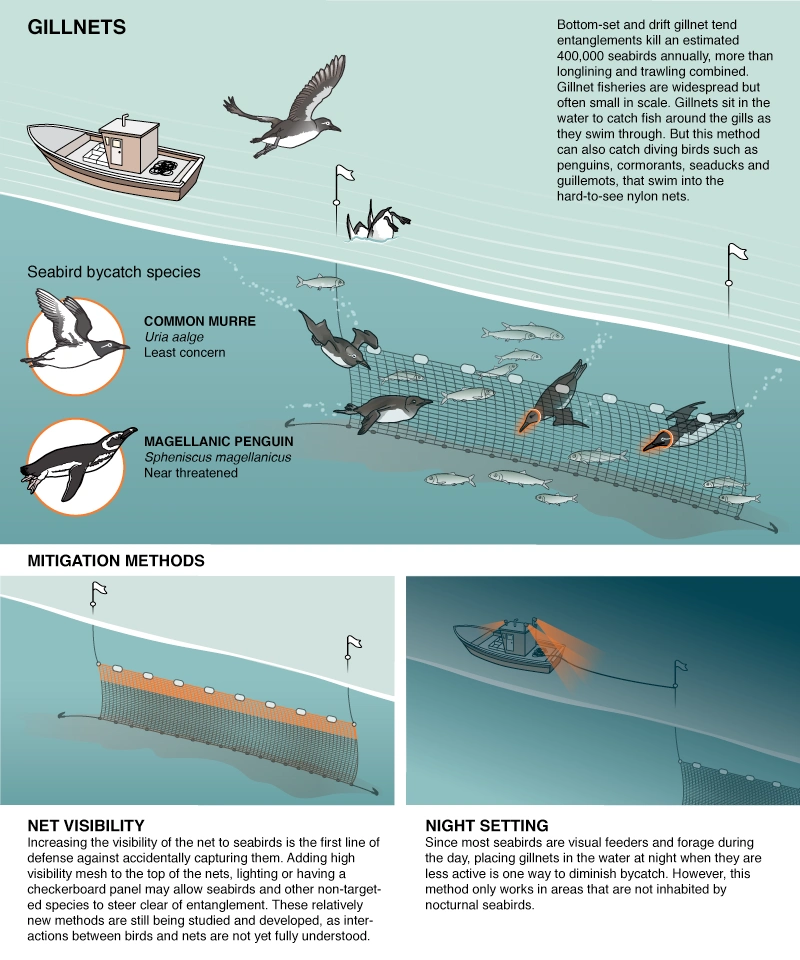 GILLNETS

Bottom-set and drift gillnet tend entanglements kill an estimated 400,000 seabirds annually, more than longlining and trawling combined. Gillnet fisheries are widespread but often small in scale. Gillnets sit in the water to catch fish around the gills as they swim through. But this method can also catch diving birds such as penguins, cormorants, seaducks and guillemots, that swim into the hard-to-see nylon nets.

Seabird bycatch species

COMMON MURRE
Uria aalge
Least concern

MAGELLANIC PENGUIN
Spheniscus magellanicus
Near threatened

MITIGATION METHODS

NET VISIBILITY
Increasing the visibility of the net to seabirds is the first line of defense against accidentally capturing them. Adding high visibility mesh to the top of the nets, lighting or having a checkerboard panel may allow seabirds and other non-targeted species to steer clear of entanglement. These relatively new methods are still being studied and developed, as interactions between birds and nets are not yet fully understood.

NIGHT SETTING
Since most seabirds are visual feeders and forage during the day, placing gillnets in the water at night when they are less active is one way to diminish bycatch. However, this method only works in areas that are not inhabited by nocturnal seabirds.