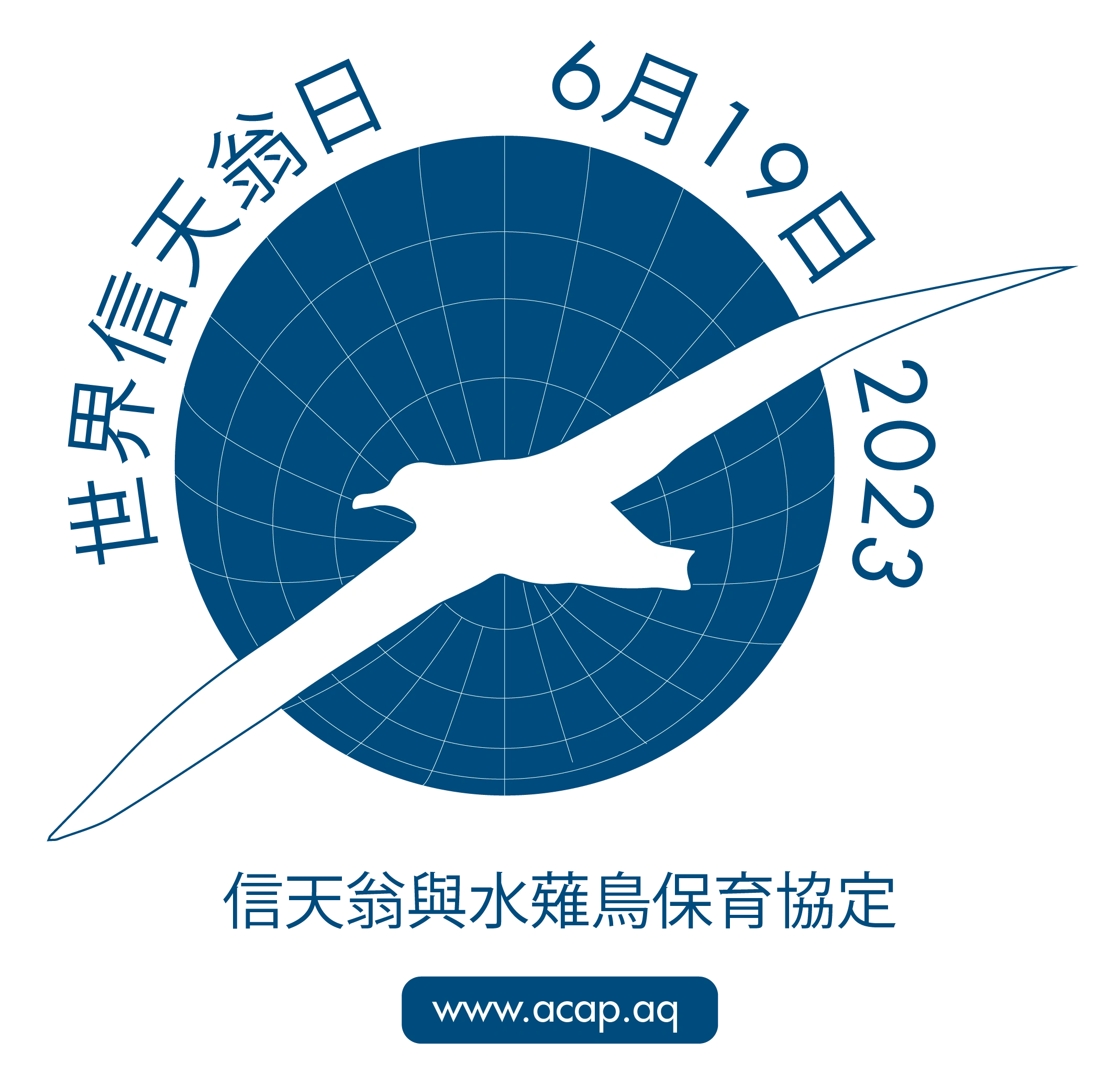 世界信天翁日 6月19日 2023

信天翁與水薙鳥保育協定

www.acap.aq