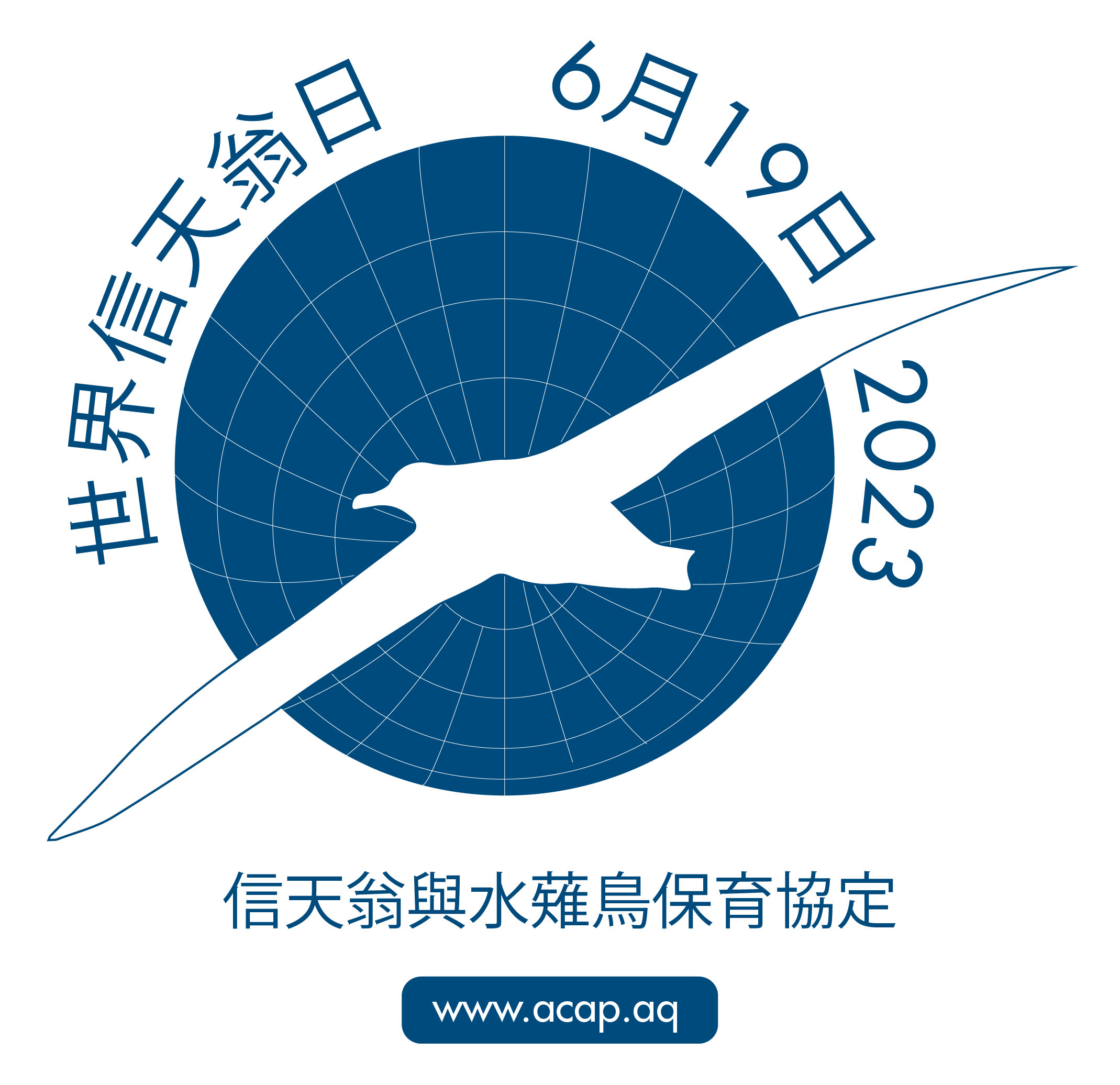 世界信天翁日 6月19日 2023

信天翁與水薙鳥保育協定

www.acap.aq